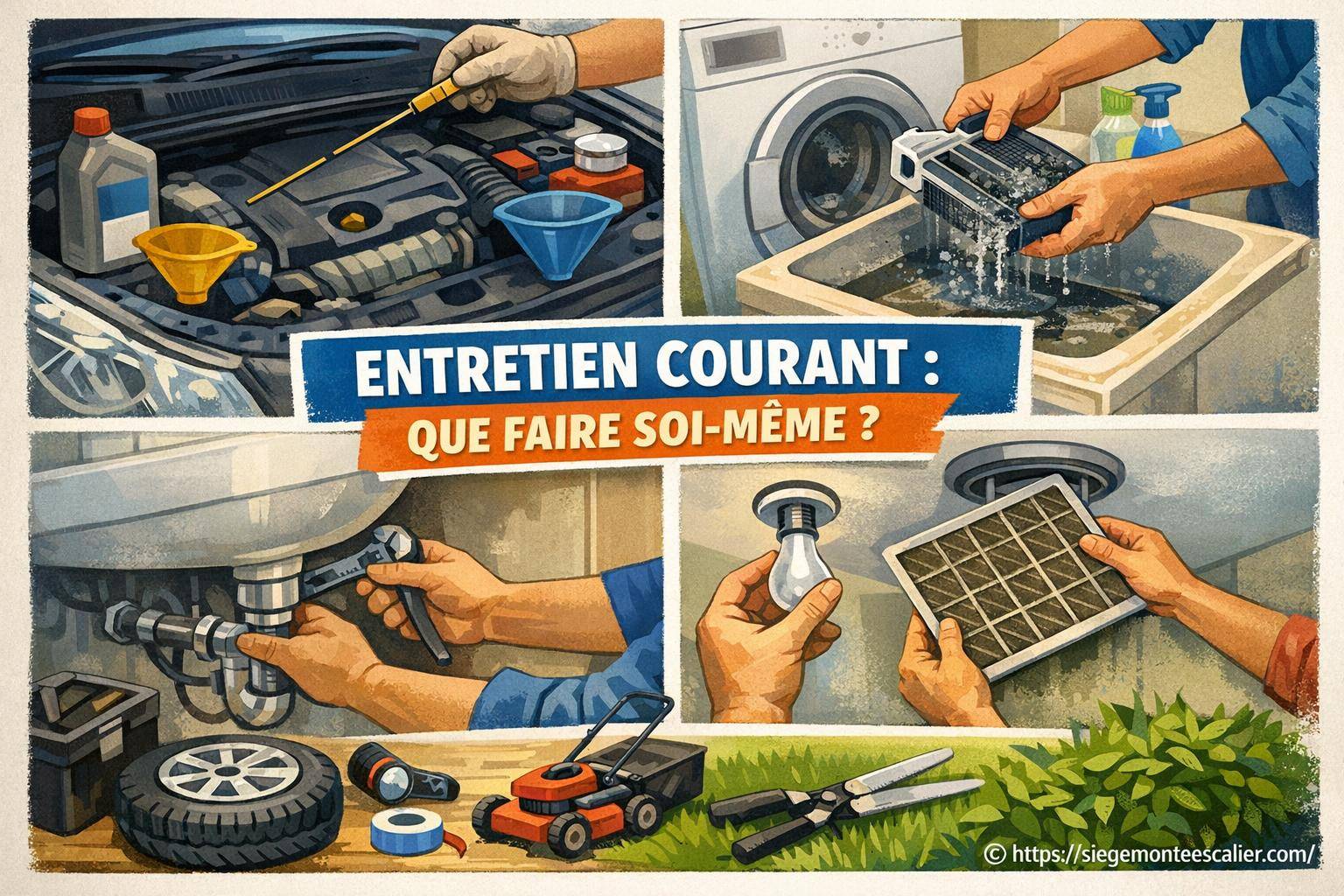 ENTRETIEN COURANT :
QUE FAIRE SOI-MÊME ?

© https://siegemonteescalier.com/